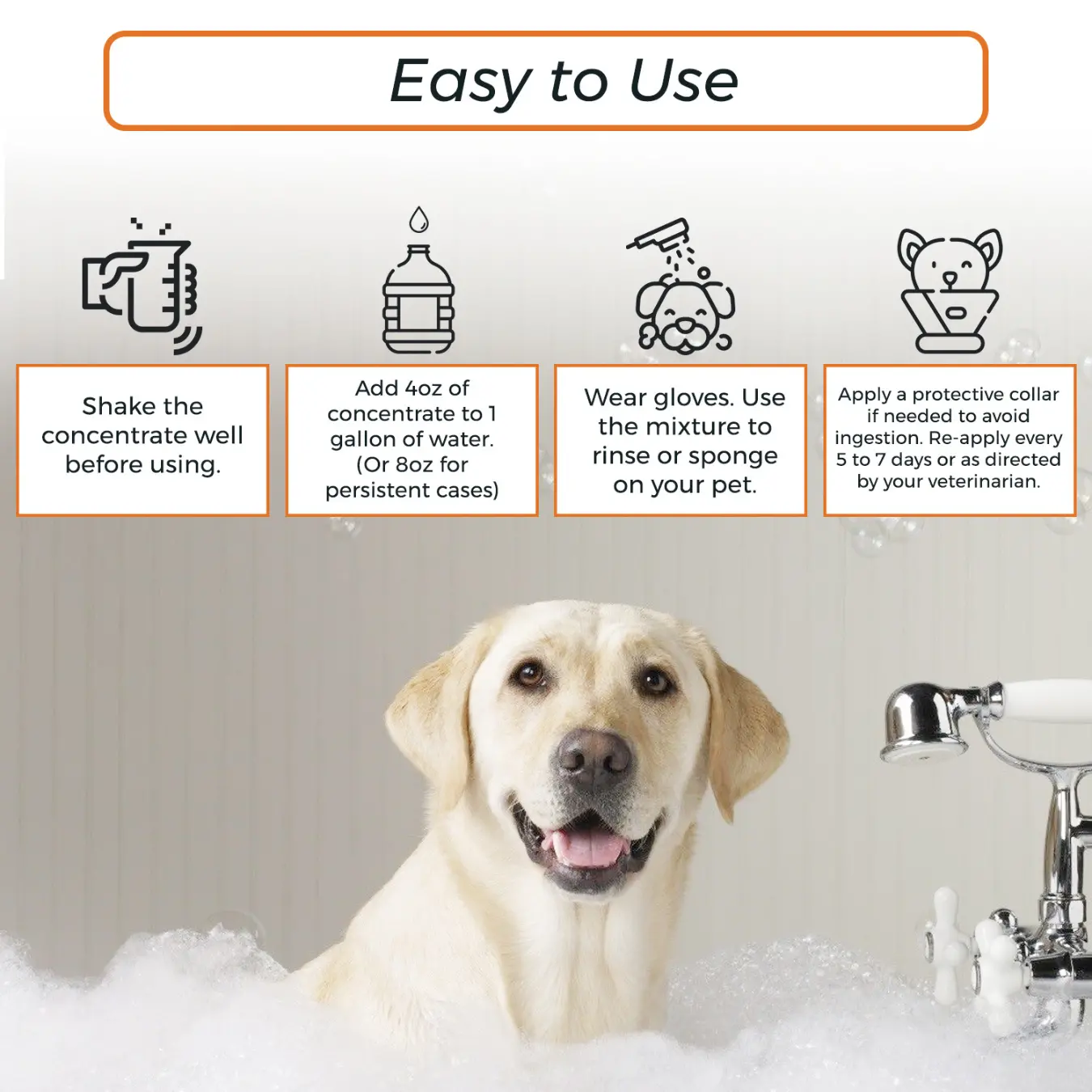 Easy to Use

Shake the concentrate well before using.

Add 4oz of concentrate to 1 gallon of water. (Or 8oz for persistent cases)

Wear gloves. Use the mixture to rinse or sponge on your pet.

Apply a protective collar if needed to avoid ingestion. Re-apply every 5 to 7 days or as directed by your veterinarian.