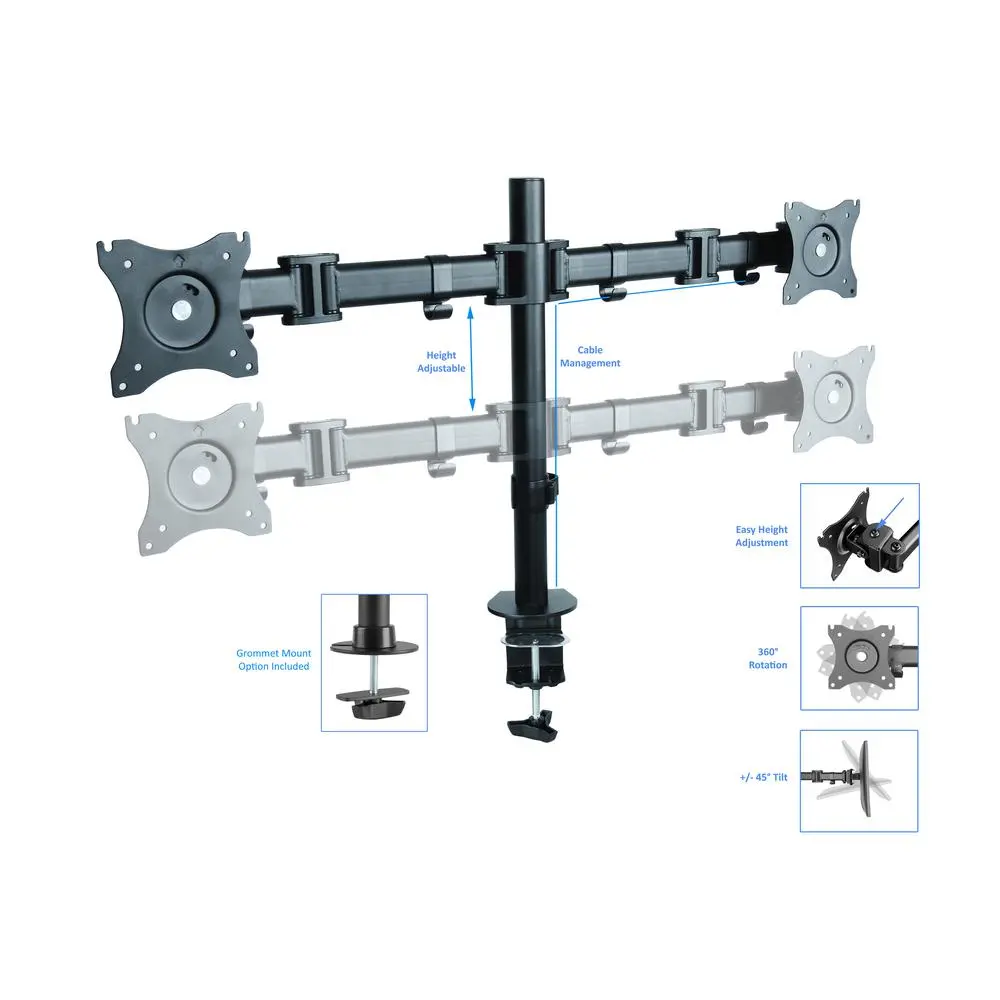 Height Adjustable

Cable Management

Easy Height Adjustment

Grommet Mount Option Included

360° Rotation

+/- 45° Tilt