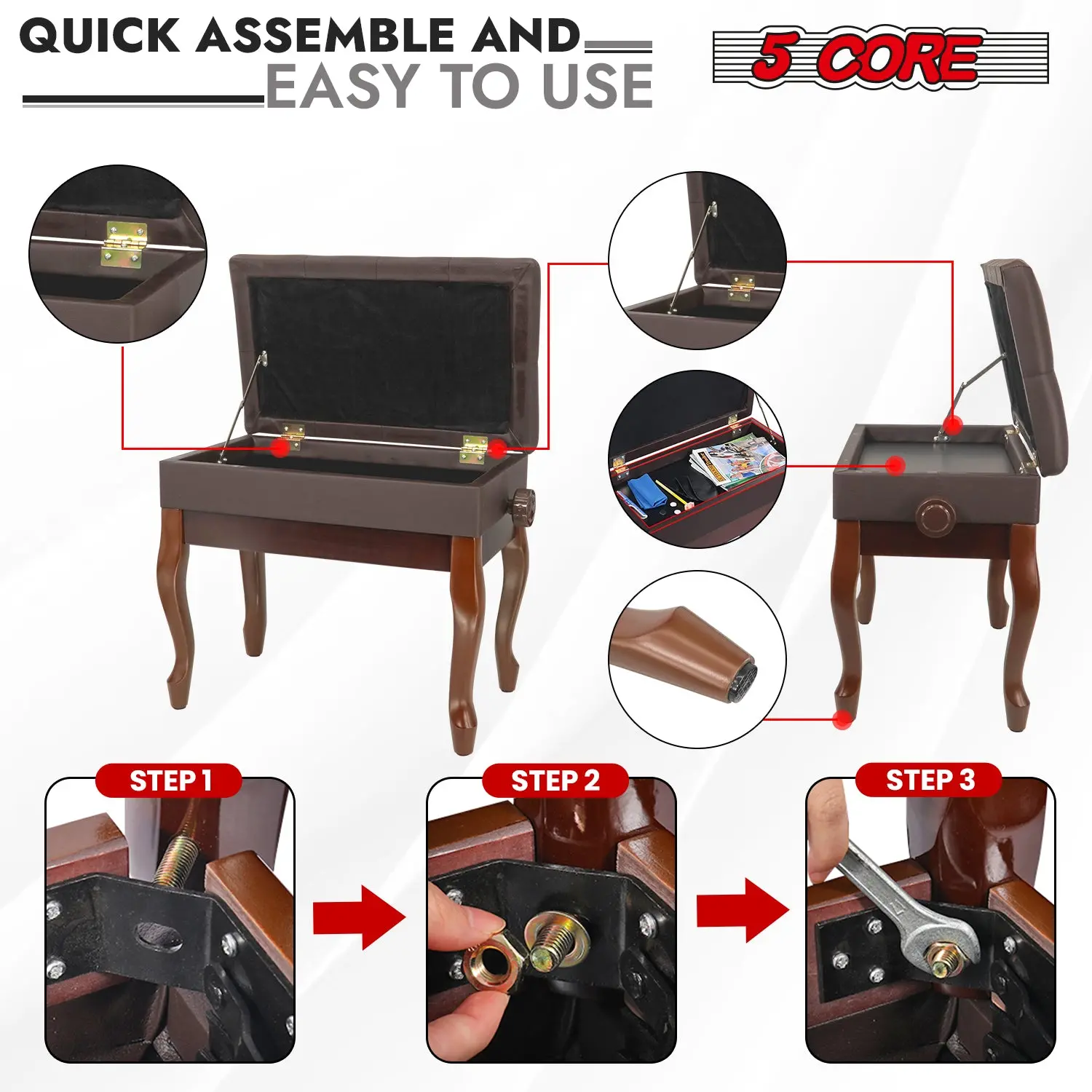 QUICK ASSEMBLE AND EASY TO USE

5 CORE

STEP 1

STEP 2

STEP 3